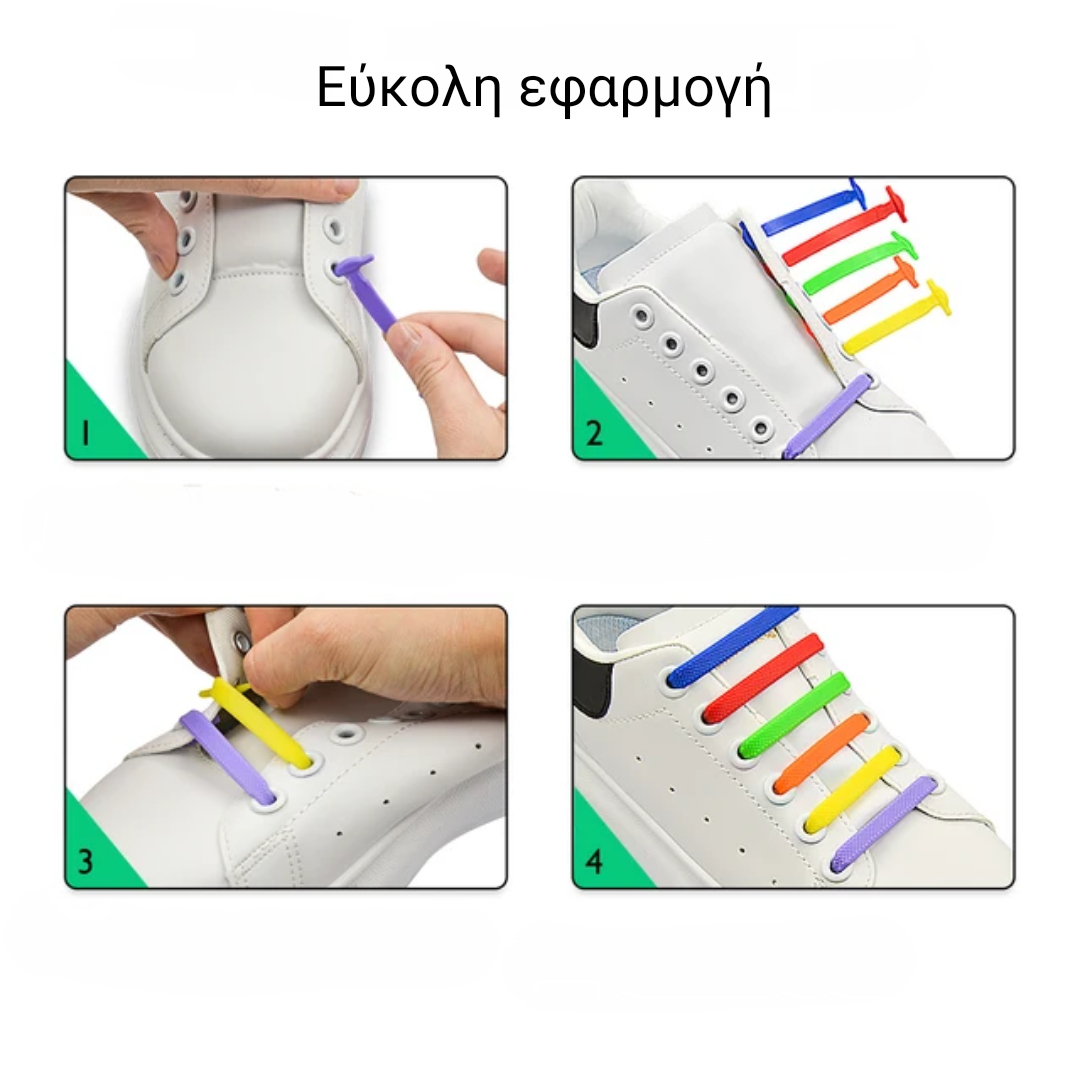 Εύκολη εφαρμογή

1

2

3

4